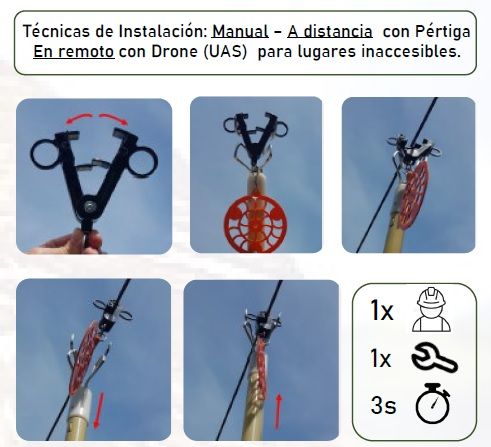 Técnicas de Instalación: Manual – A distancia con Pértiga
En remoto con Drone (UAS) para lugares inaccesibles.

1x

1x

3s